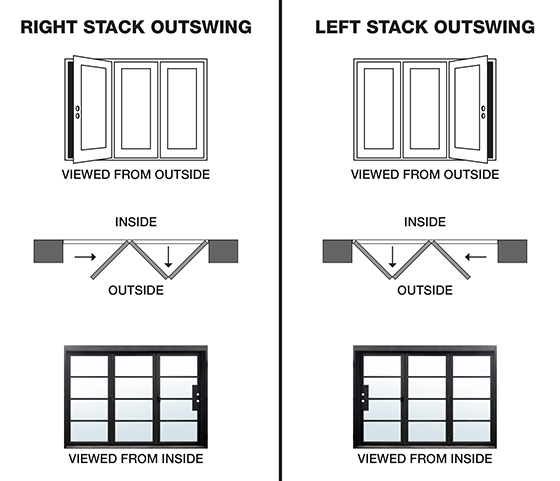 RIGHT STACK OUTSWING

VIEWED FROM OUTSIDE

INSIDE

OUTSIDE

VIEWED FROM INSIDE

LEFT STACK OUTSWING

VIEWED FROM OUTSIDE

INSIDE

OUTSIDE

VIEWED FROM INSIDE